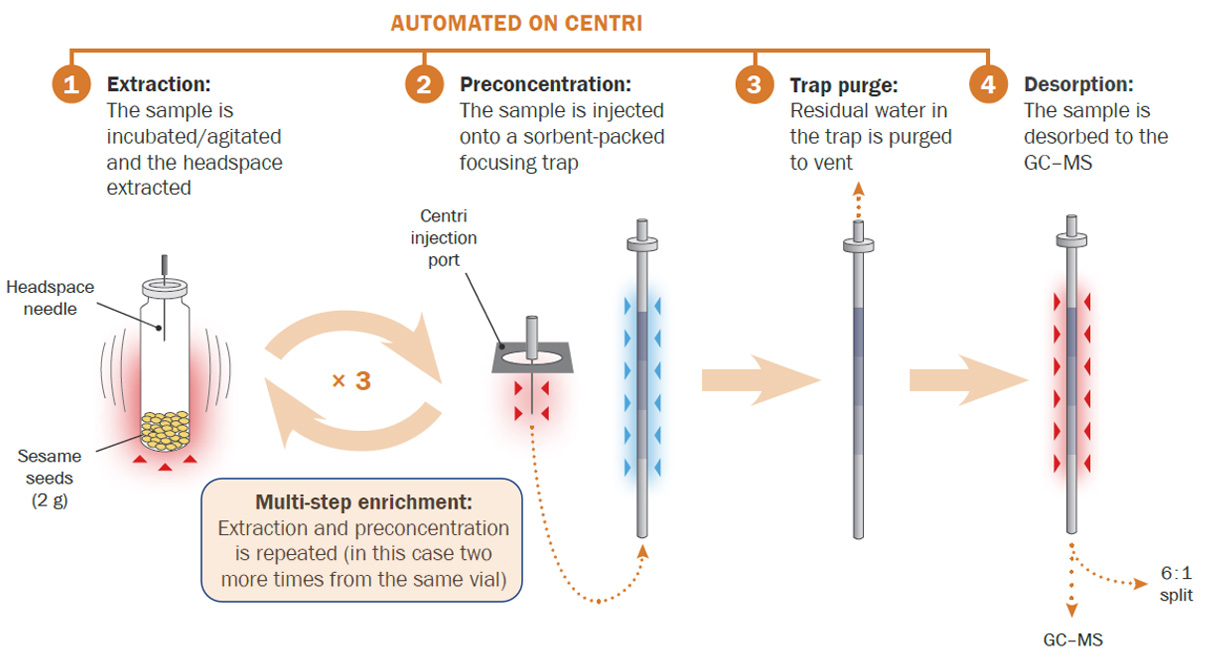 AUTOMATED ON CENTRI

1 Extraction:
The sample is incubated/agitated and the headspace extracted

2 Preconcentration:
The sample is injected onto a sorbent-packed focusing trap

3 Trap purge:
Residual water in the trap is purged to vent

4 Desorption:
The sample is desorbed to the GC–MS

Headspace needle

Sesame seeds (2 g)

× 3

Centri injection port

Multi-step enrichment:
Extraction and preconcentration is repeated (in this case two more times from the same vial)

6:1 split

GC–MS